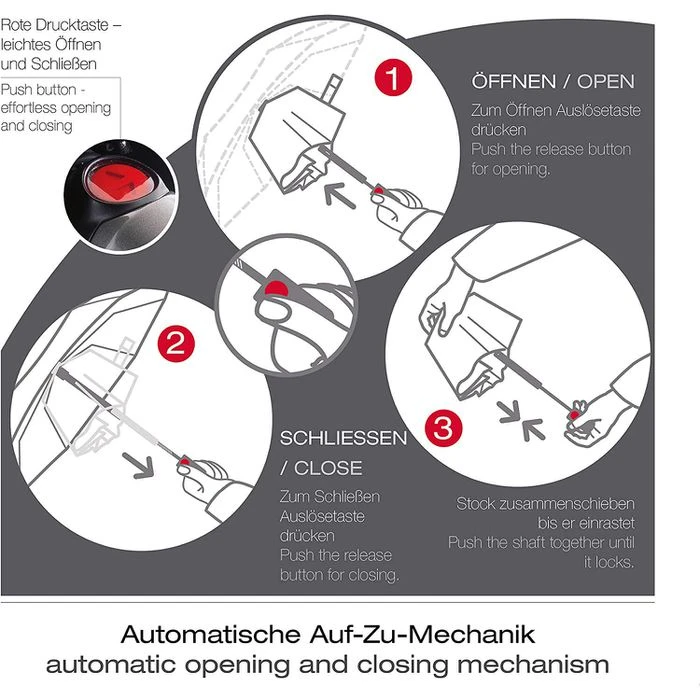 Rote Drucktaste – leichtes Öffnen und Schließen

Push button - effortless opening and closing

1

ÖFFNEN / OPEN

Zum Öffnen Auslösetaste drücken
Push the release button for opening.

2

SCHLIESSEN / CLOSE

Zum Schließen Auslösetaste drücken
Push the release button for closing.

3

Stock zusammenschieben bis er einrastet
Push the shaft together until it locks.

Automatische Auf-Zu-Mechanik
automatic opening and closing mechanism